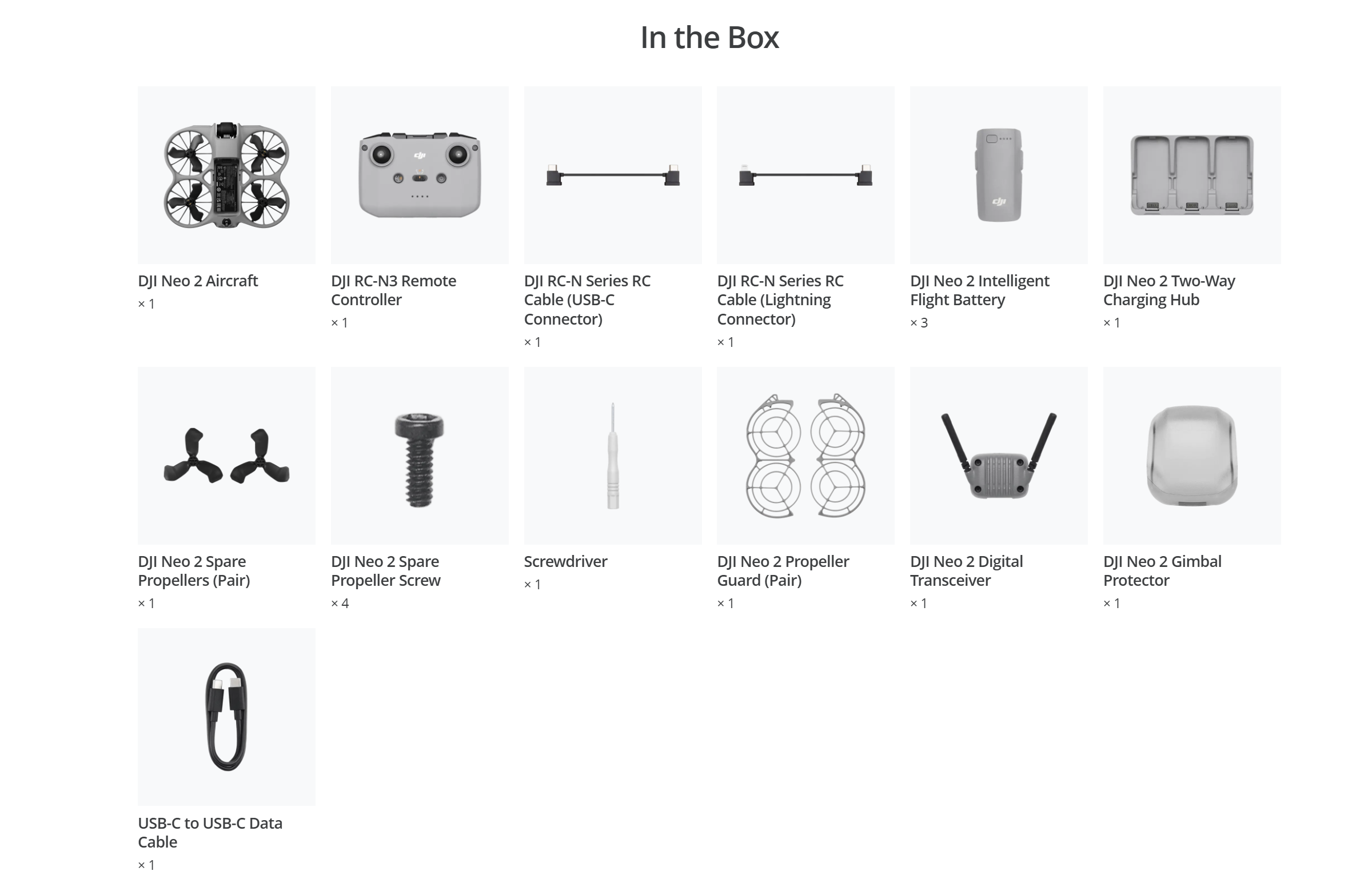 In the Box

DJI Neo 2 Aircraft
× 1

DJI RC-N3 Remote Controller
× 1

DJI RC-N Series RC Cable (USB-C Connector)
× 1

DJI RC-N Series RC Cable (Lightning Connector)
× 1

DJI Neo 2 Intelligent Flight Battery
× 3

DJI Neo 2 Two-Way Charging Hub
× 1

DJI Neo 2 Spare Propellers (Pair)
× 1

DJI Neo 2 Spare Propeller Screw
× 4

Screwdriver
× 1

DJI Neo 2 Propeller Guard (Pair)
× 1

DJI Neo 2 Digital Transceiver
× 1

DJI Neo 2 Gimbal Protector
× 1

USB-C to USB-C Data Cable
× 1