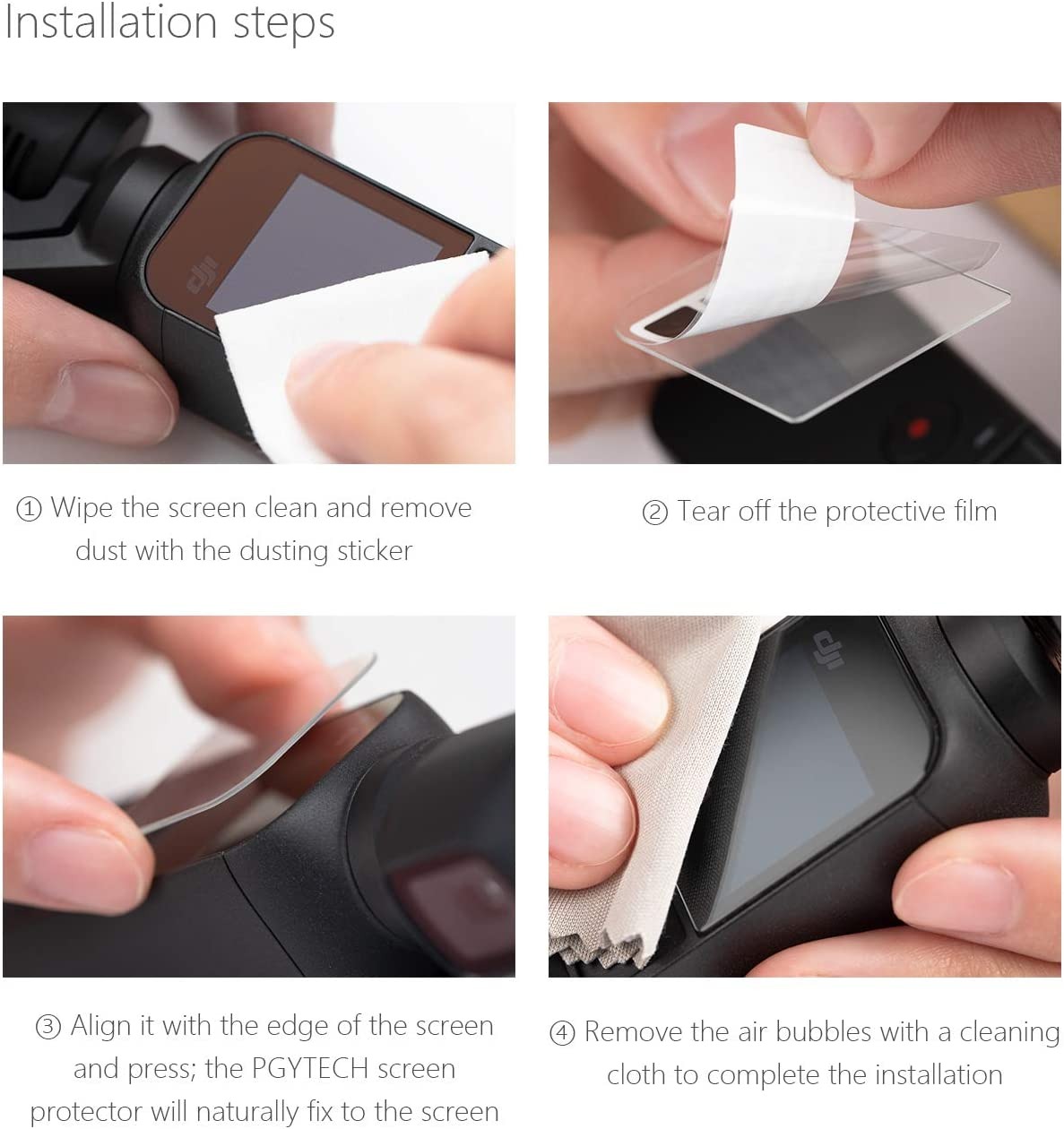 Installation steps

dji

① Wipe the screen clean and remove dust with the dusting sticker

② Tear off the protective film

dji

③ Align it with the edge of the screen and press; the PGYTECH screen protector will naturally fix to the screen

④ Remove the air bubbles with a cleaning cloth to complete the installation